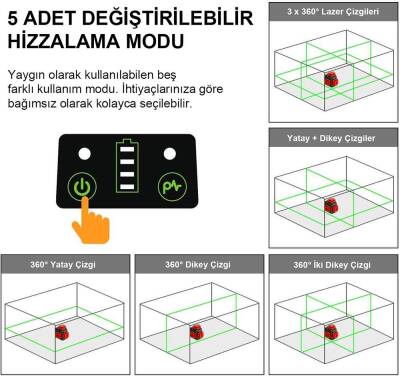 5 ADET DEĞİŞTİRİLEBİLİR HİZZALAMA MODU

Yaygın olarak kullanılabilen beş farklı kullanım modu. İhtiyaçlarınıza göre bağımsız olarak kolayca seçilebilir.

3 x 360° Lazer Çizgileri

Yatay + Dikey Çizgiler

360° Yatay Çizgi

360° Dikey Çizgi

360° İki Dikey Çizgi