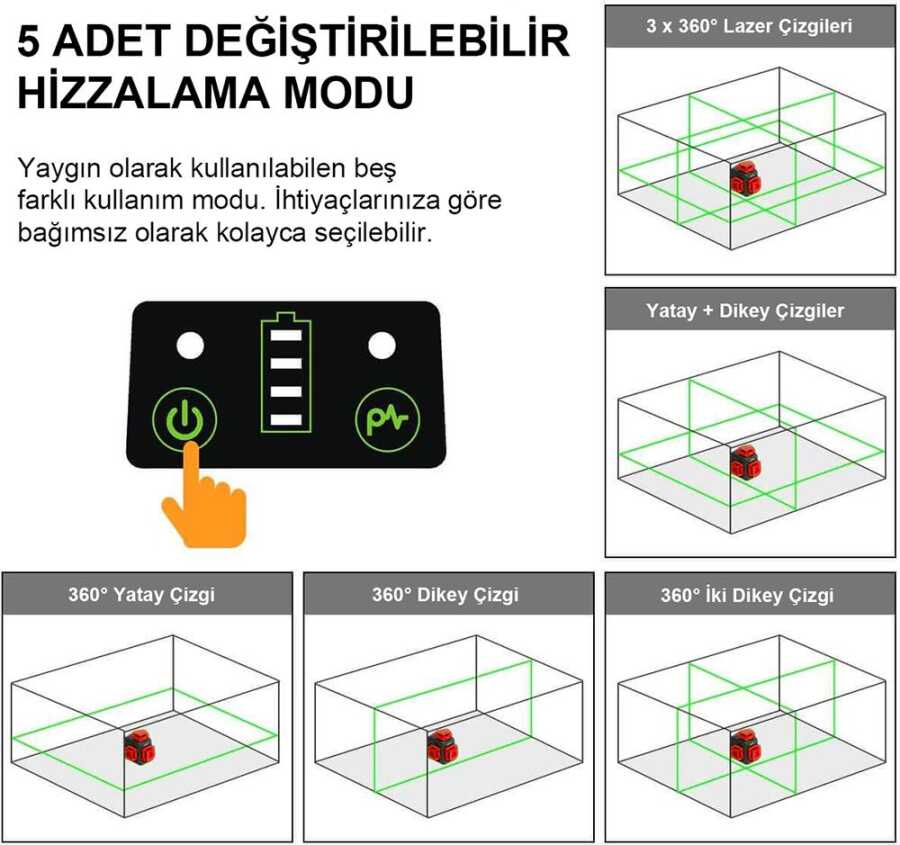 5 ADET DEĞİŞTİRİLEBİLİR HİZZALAMA MODU

Yaygın olarak kullanılabilen beş farklı kullanım modu. İhtiyaçlarınıza göre bağımsız olarak kolayca seçilebilir.

3 x 360° Lazer Çizgileri

Yatay + Dikey Çizgiler

360° Yatay Çizgi

360° Dikey Çizgi

360° İki Dikey Çizgi