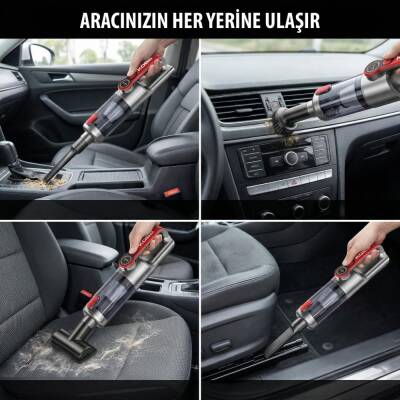 ARACINIZIN HER YERİNE ULAŞIR