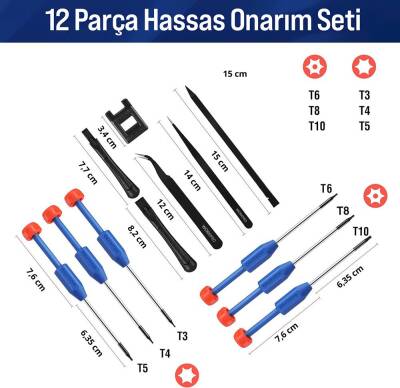 12 Parça Hassas Onarım Seti

15 cm

T6
T8
T10

T3
T4
T5

3,4 cm

7,7 cm

15 cm

14 cm

12 cm

8,2 cm

T6

T8

T10

6,35 cm

7,6 cm

7,6 cm

6,35 cm

T3

T4

T5