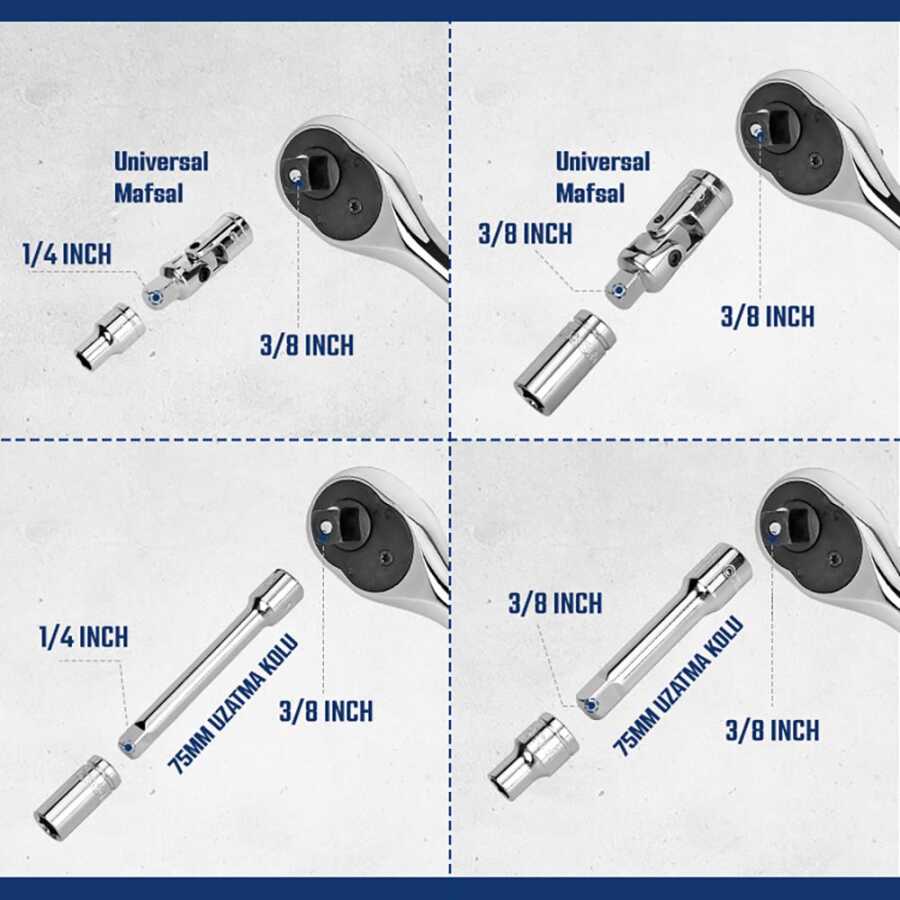 Universal Mafsal

1/4 INCH

3/8 INCH

Universal Mafsal

3/8 INCH

3/8 INCH

1/4 INCH

75MM UZATMA KOLU

3/8 INCH

3/8 INCH

75MM UZATMA KOLU

3/8 INCH