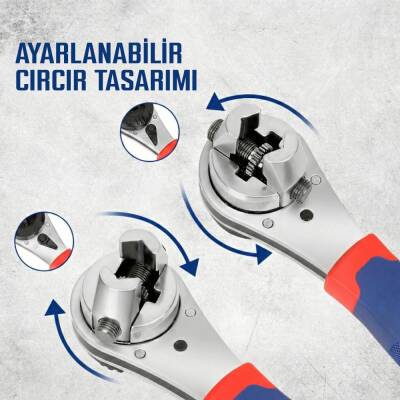 AYARLANABİLİR
CIRCIR TASARIMI