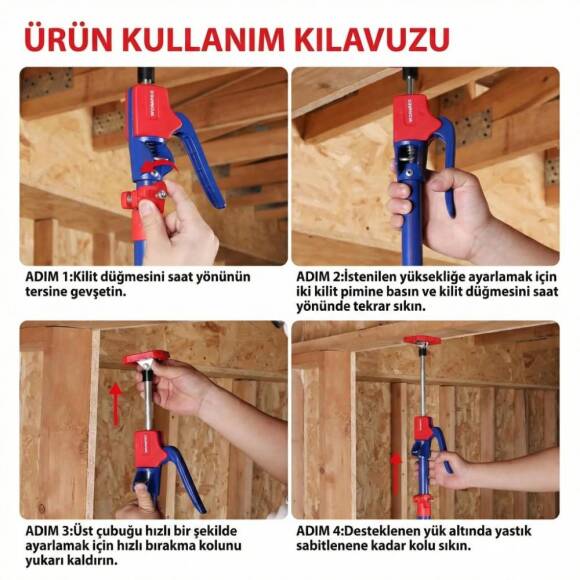 ÜRÜN KULLANIM KILAVUZU

ADIM 1:Kilit düğmesini saat yönünün tersine gevşetin.

ADIM 2:İstenilen yüksekliğe ayarlamak için iki kilit pimine basın ve kilit düğmesini saat yönünde tekrar sıkın.

ADIM 3:Üst çubuğu hızlı bir şekilde ayarlamak için hızlı bırakma kolunu yukarı kaldırın.

ADIM 4:Desteklenen yük altında yastık sabitlenene kadar kolu sıkın.