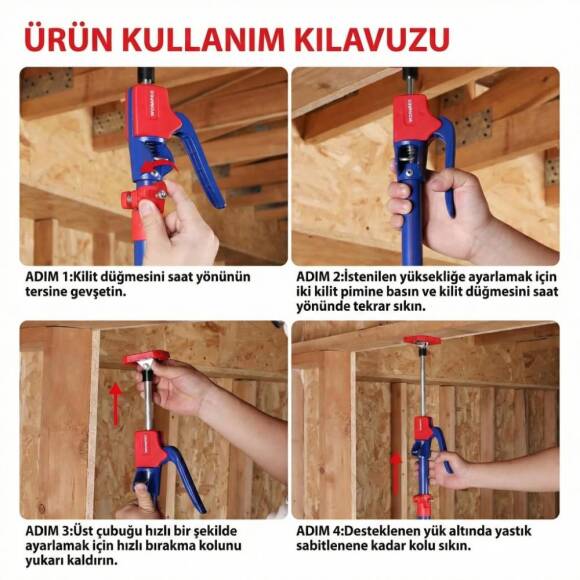 ÜRÜN KULLANIM KILAVUZU

ADIM 1:Kilit düğmesini saat yönünün tersine gevşetin.

ADIM 2:İstenilen yüksekliğe ayarlamak için iki kilit pimine basın ve kilit düğmesini saat yönünde tekrar sıkın.

ADIM 3:Üst çubuğu hızlı bir şekilde ayarlamak için hızlı bırakma kolunu yukarı kaldırın.

ADIM 4:Desteklenen yük altında yastık sabitlenene kadar kolu sıkın.