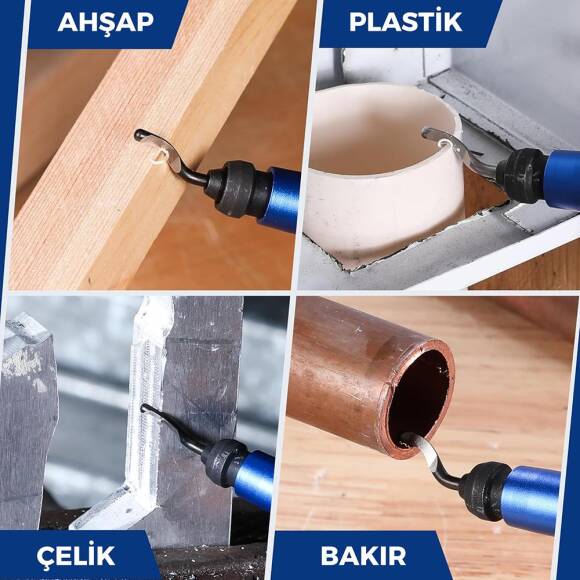 AHŞAP

PLASTİK

ÇELİK

BAKIR