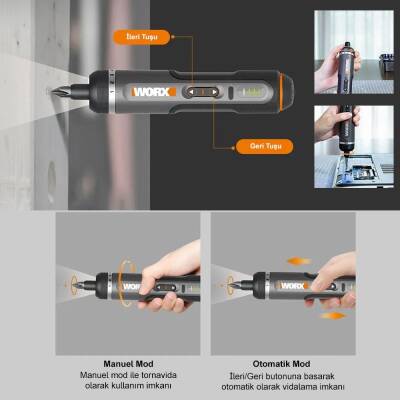 İleri Tuşu

WORX

Geri Tuşu

WORX

WORX

Manuel Mod
Manuel mod ile tornavida olarak kullanım imkanı

Otomatik Mod
İleri/Geri butonuna basarak otomatik olarak vidalama imkanı