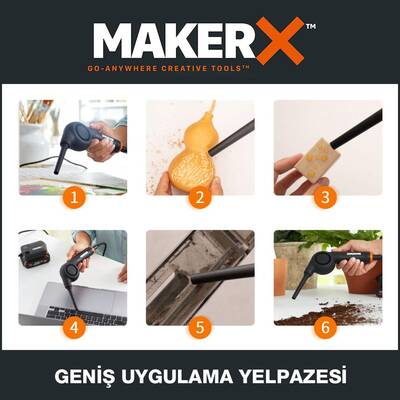 MAKERX™
GO-ANYWHERE CREATIVE TOOLS™

1
2
3
4
5
6

GENİŞ UYGULAMA YELPAZESİ